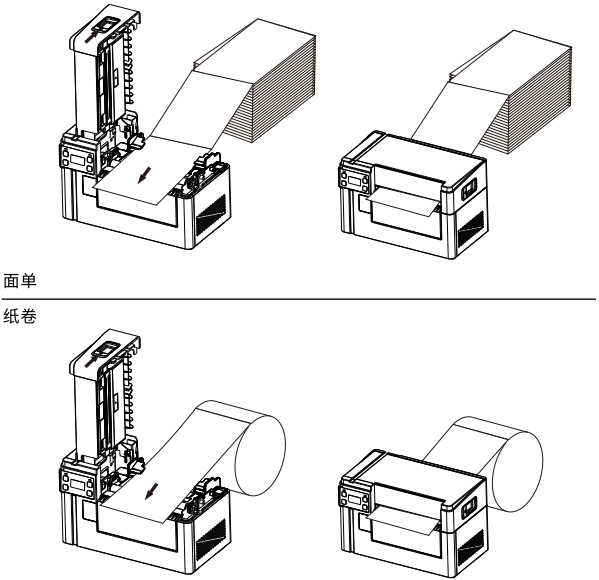 面单

纸卷