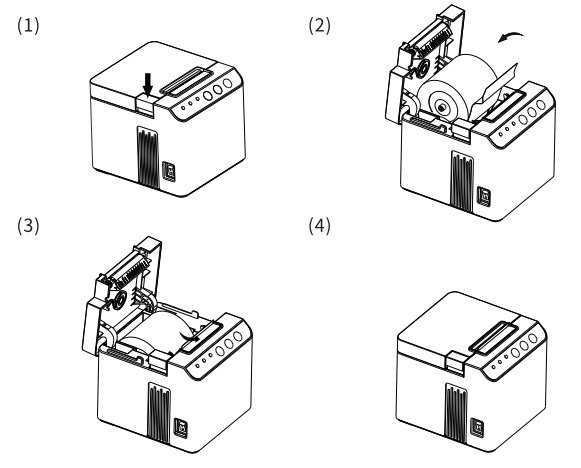 (1)

(2)

(3)

(4)