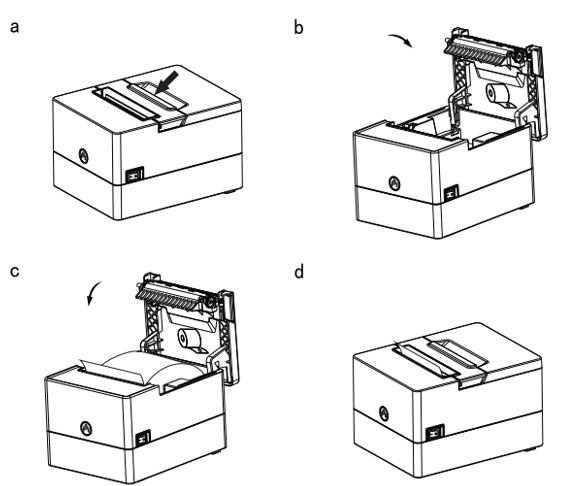 a

b

c

d