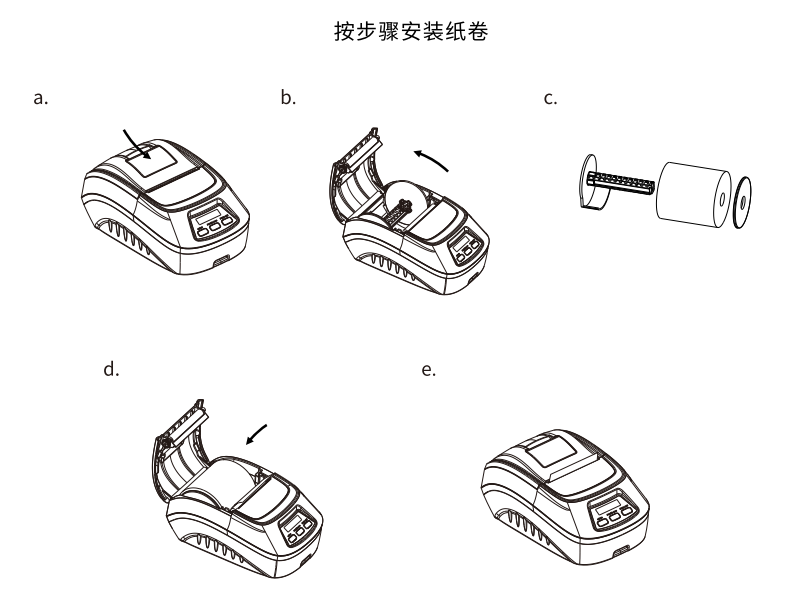 按步骤安装纸卷

a.

b.

c.

d.

e.