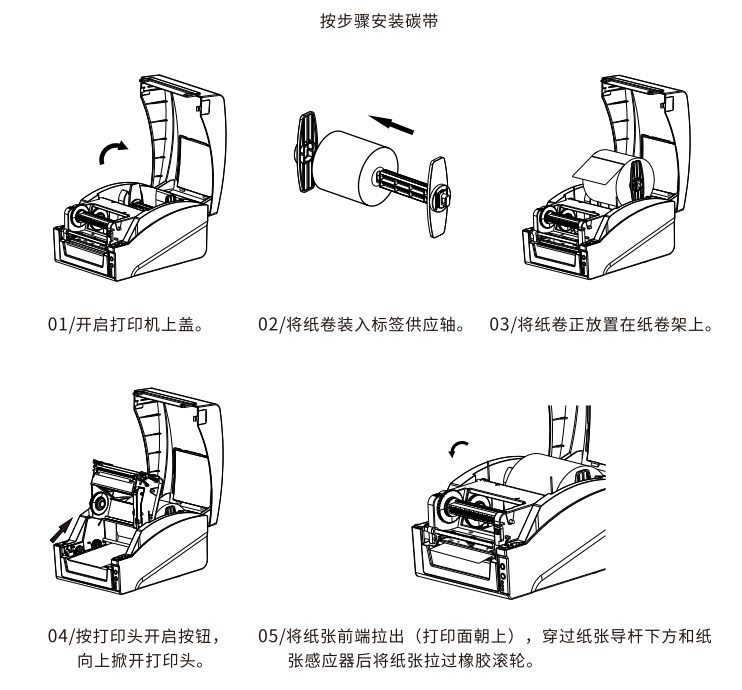 按步骤安装碳带

01/开启打印机上盖。

02/将纸卷装入标签供应轴。

03/将纸卷正放置在纸卷架上。

04/按打印头开启按钮，向上掀开打印头。

05/将纸张前端拉出（打印面朝上），穿过纸张导杆下方和纸张感应器后将纸张拉过橡胶滚轮。