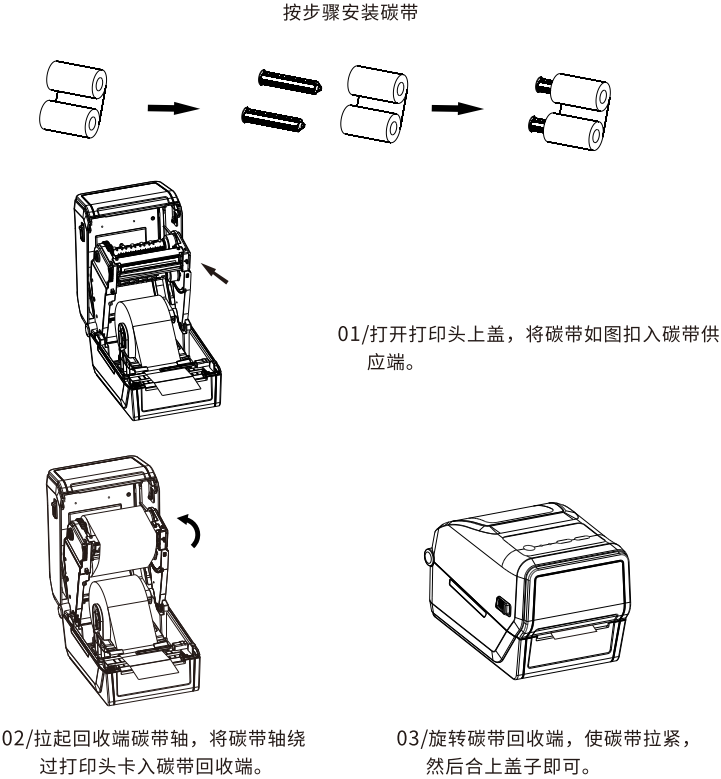 按步骤安装碳带

01/打开打印头上盖，将碳带如图扣入碳带供应端。

02/拉起回收端碳带轴，将碳带轴绕过打印头卡入碳带回收端。

03/旋转碳带回收端，使碳带拉紧，然后合上盖子即可。