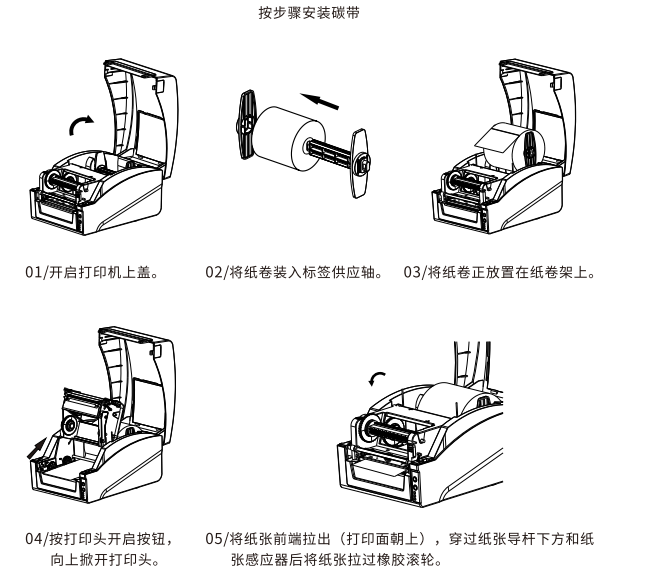 按步骤安装碳带

01/开启打印机上盖。

02/将纸卷装入标签供应轴。

03/将纸卷正放置在纸卷架上。

04/按打印头开启按钮，向上掀开打印头。

05/将纸张前端拉出（打印面朝上），穿过纸张导杆下方和纸张感应器后将纸张拉过橡胶滚轮。