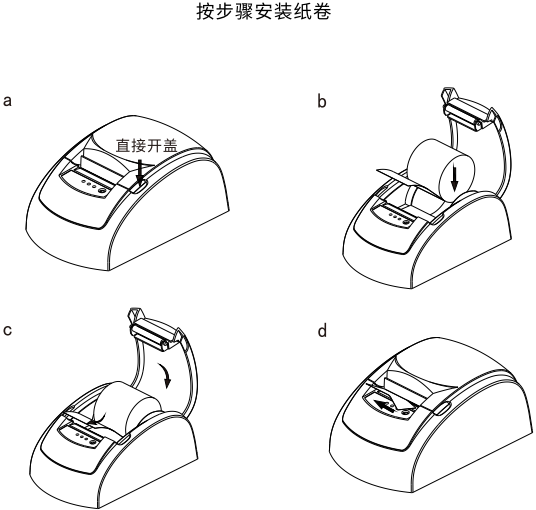 按步骤安装纸卷

a

直接开盖

b

c

d