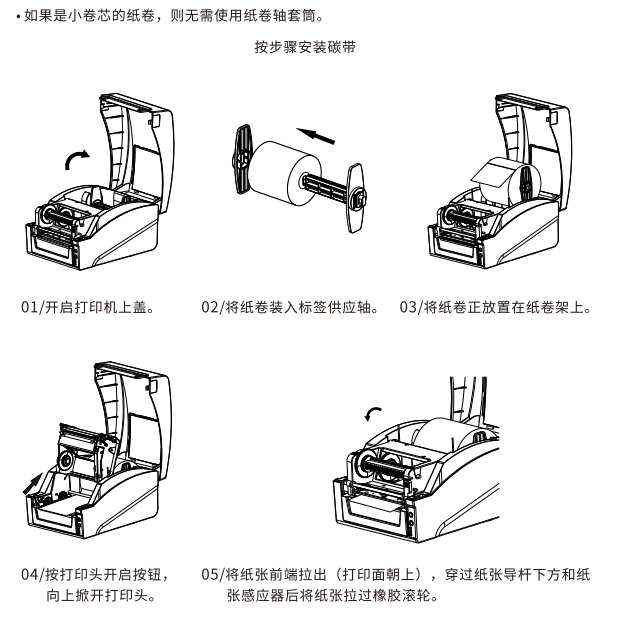 • 如果是小卷芯的纸卷，则无需使用纸卷轴套筒。

按步骤安装碳带

01/开启打印机上盖。

02/将纸卷装入标签供应轴。

03/将纸卷正放置在纸卷架上。

04/按打印头开启按钮，向上掀开打印头。

05/将纸张前端拉出（打印面朝上），穿过纸张导杆下方和纸张感应器后将纸张拉过橡胶滚轮。