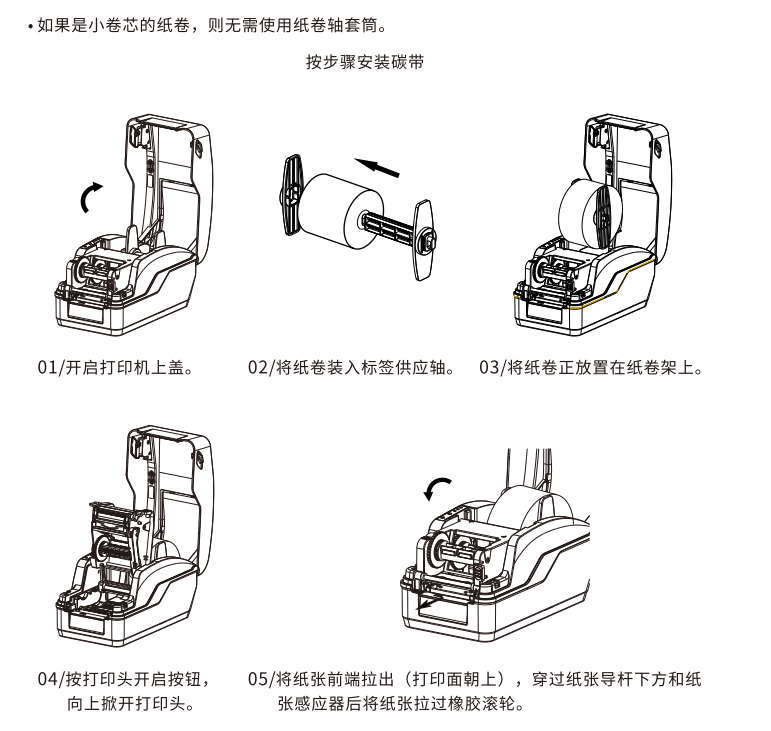 • 如果是小卷芯的纸卷，则无需使用纸卷轴套筒。

按步骤安装碳带

01/开启打印机上盖。

02/将纸卷装入标签供应轴。

03/将纸卷正放置在纸卷架上。

04/按打印头开启按钮，向上掀开打印头。

05/将纸张前端拉出（打印面朝上），穿过纸张导杆下方和纸张感应器后将纸张拉过橡胶滚轮。