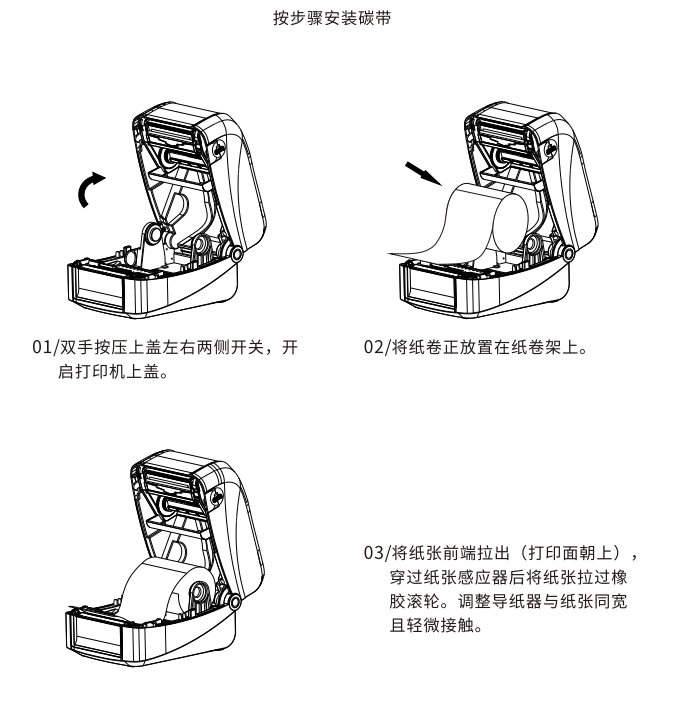 按步骤安装碳带

01/双手按压上盖左右两侧开关，开启打印机上盖。

02/将纸卷正放置在纸卷架上。

03/将纸张前端拉出（打印面朝上），穿过纸张感应器后将纸张拉过橡胶滚轮。调整导纸器与纸张同宽且轻微接触。