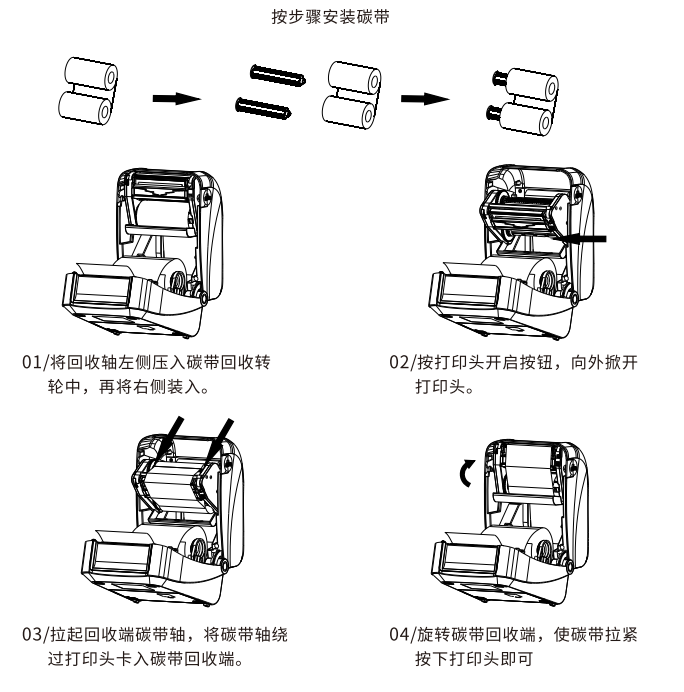 按步骤安装碳带

01/将回收轴左侧压入碳带回收转轮中，再将右侧装入。

02/按打印头开启按钮，向外掀开打印头。

03/拉起回收端碳带轴，将碳带轴绕过打印头卡入碳带回收端。

04/旋转碳带回收端，使碳带拉紧按下打印头即可