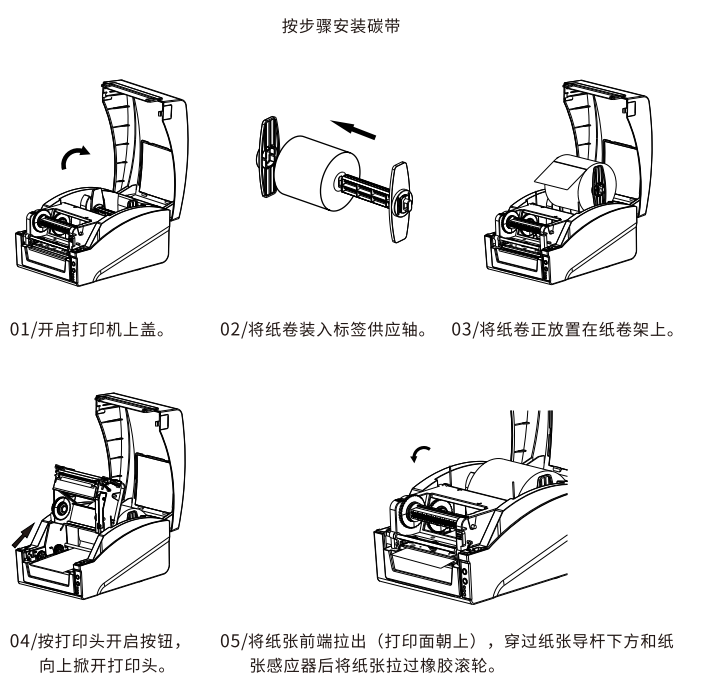 按步骤安装碳带

01/开启打印机上盖。

02/将纸卷装入标签供应轴。

03/将纸卷正放置在纸卷架上。

04/按打印头开启按钮，向上掀开打印头。

05/将纸张前端拉出（打印面朝上），穿过纸张导杆下方和纸张感应器后将纸张拉过橡胶滚轮。