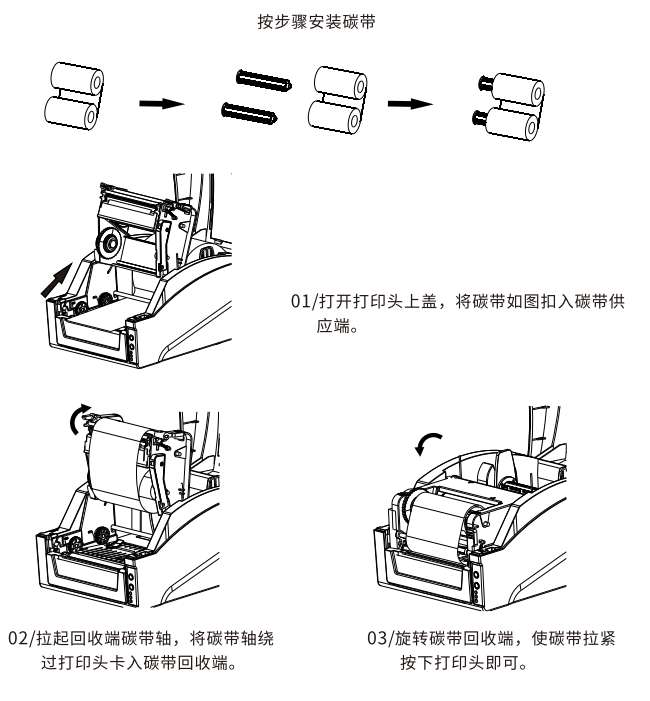 按步骤安装碳带

01/打开打印头上盖，将碳带如图扣入碳带供应端。

02/拉起回收端碳带轴，将碳带轴绕过打印头卡入碳带回收端。

03/旋转碳带回收端，使碳带拉紧按下打印头即可。