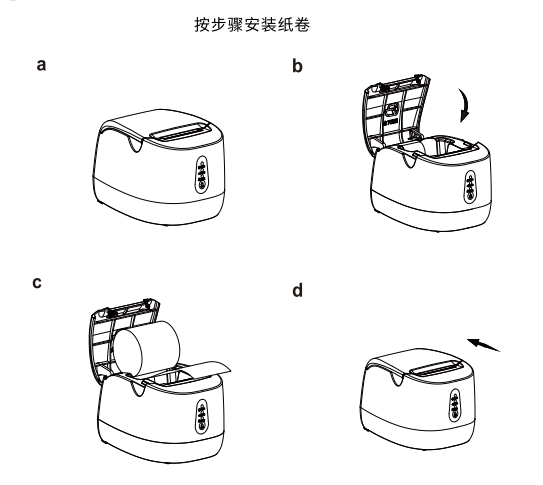 按步骤安装纸卷

a

b

c

d