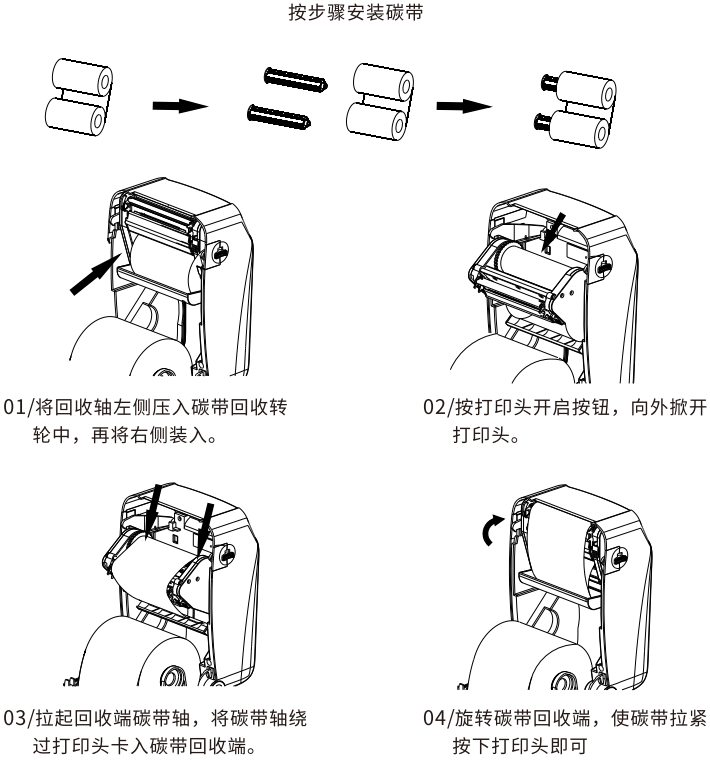 按步骤安装碳带

01/将回收轴左侧压入碳带回收转轮中，再将右侧装入。

02/按打印头开启按钮，向外掀开打印头。

03/拉起回收端碳带轴，将碳带轴绕过打印头卡入碳带回收端。

04/旋转碳带回收端，使碳带拉紧按下打印头即可