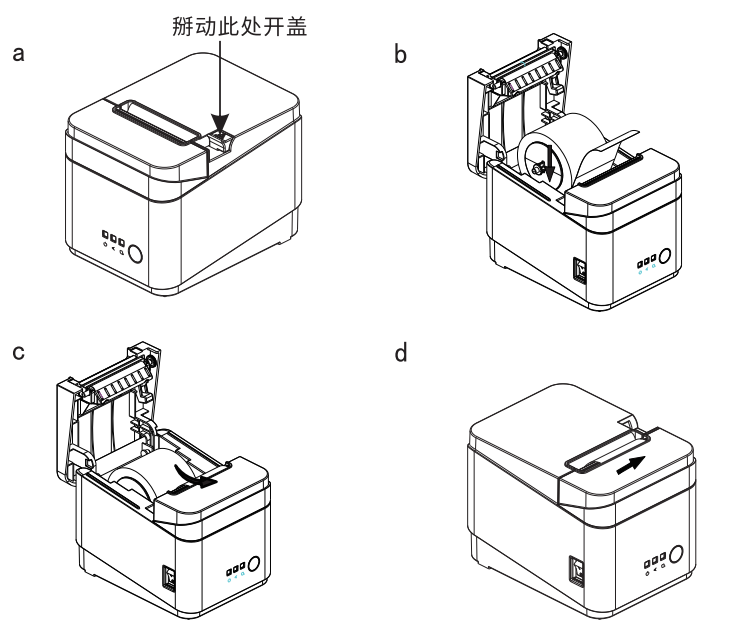 a

掰动此处开盖

b

c

d