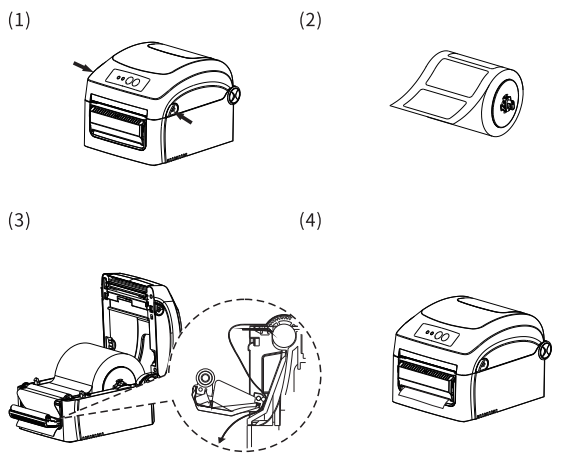 (1)

(2)

(3)

(4)