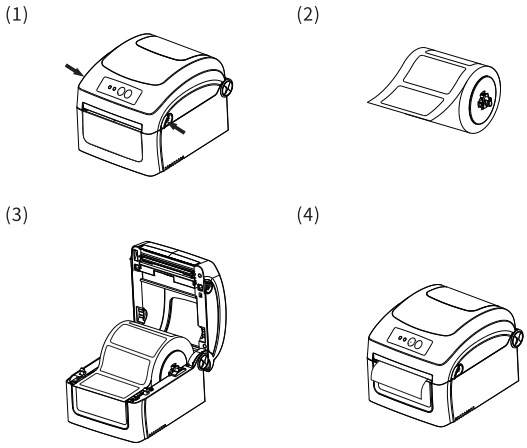 (1)

(2)

(3)

(4)