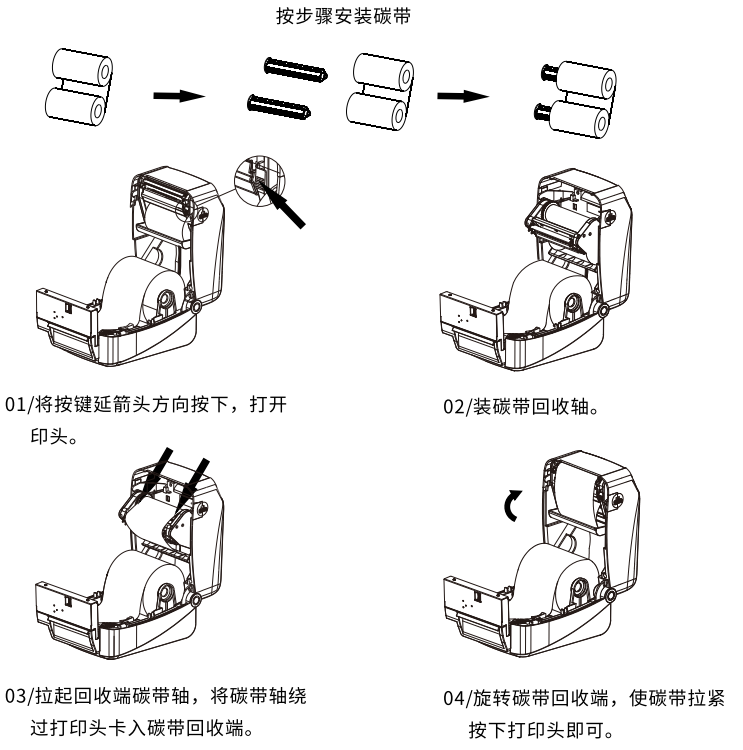 按步骤安装碳带

01/将按键延箭头方向按下，打开印头。

02/装碳带回收轴。

03/拉起回收端碳带轴，将碳带轴绕过打印头卡入碳带回收端。

04/旋转碳带回收端，使碳带拉紧按下打印头即可。