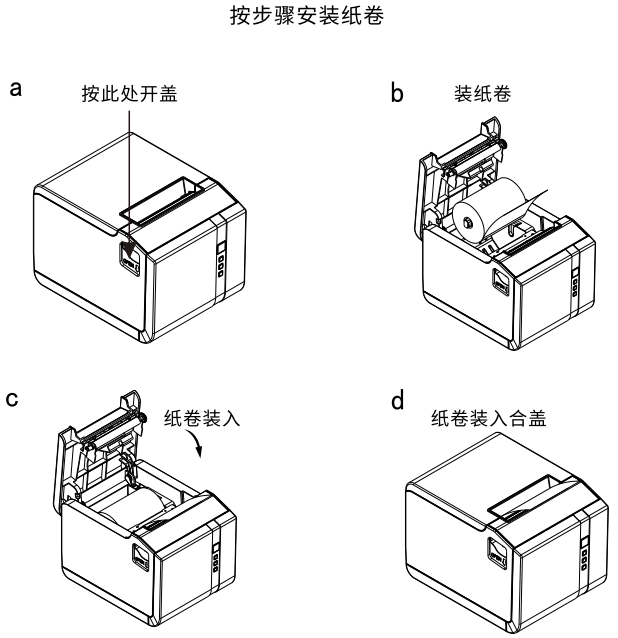 按步骤安装纸卷

a
按此处开盖

b
装纸卷

c
纸卷装入

d
纸卷装入合盖