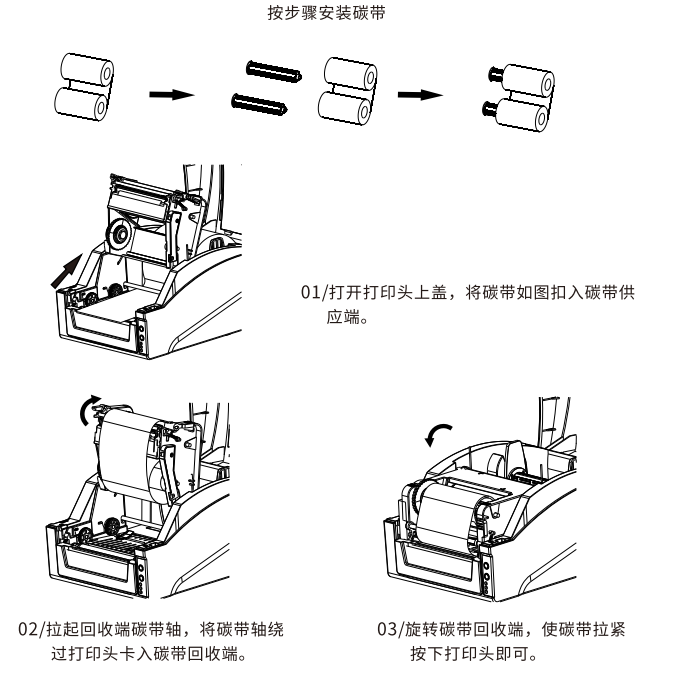 按步骤安装碳带

01/打开打印头上盖，将碳带如图扣入碳带供应端。

02/拉起回收端碳带轴，将碳带轴绕过打印头卡入碳带回收端。

03/旋转碳带回收端，使碳带拉紧按下打印头即可。