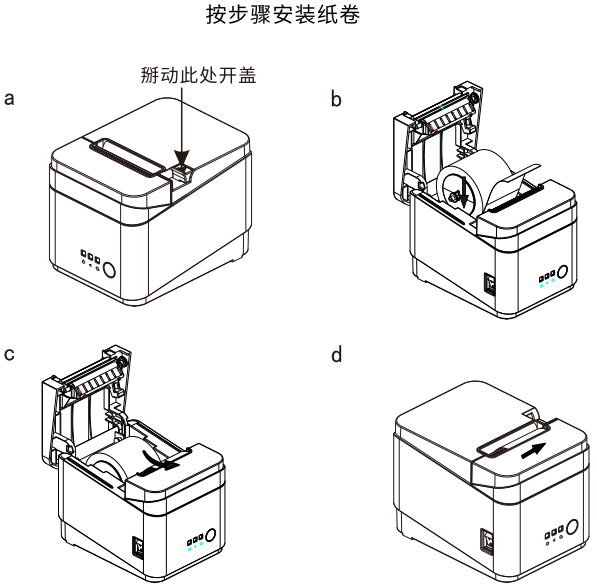 按步骤安装纸卷

掰动此处开盖

a

b

c

d