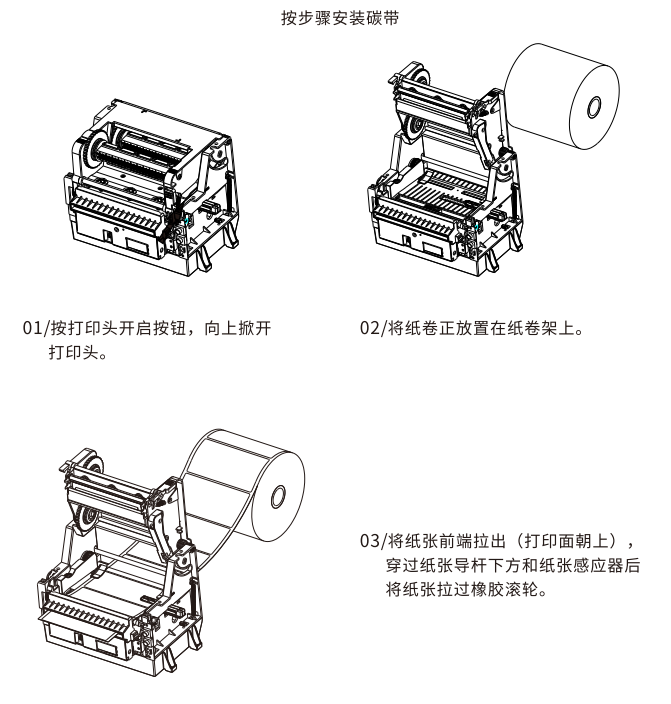 按步骤安装碳带

01/按打印头开启按钮，向上掀开打印头。

02/将纸卷正放置在纸卷架上。

03/将纸张前端拉出（打印面朝上），穿过纸张导杆下方和纸张感应器后将纸张拉过橡胶滚轮。