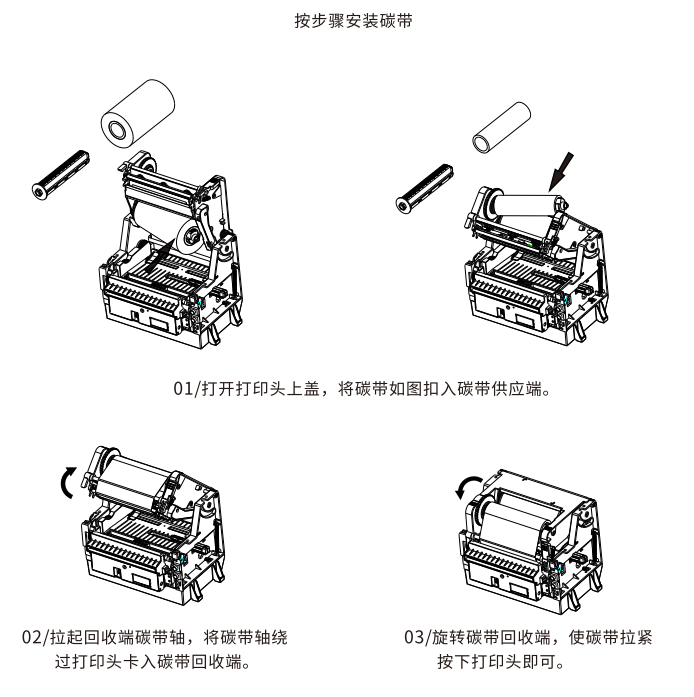 按步骤安装碳带

01/打开打印头上盖，将碳带如图扣入碳带供应端。

02/拉起回收端碳带轴，将碳带轴绕过打印头卡入碳带回收端。

03/旋转碳带回收端，使碳带拉紧按下打印头即可。