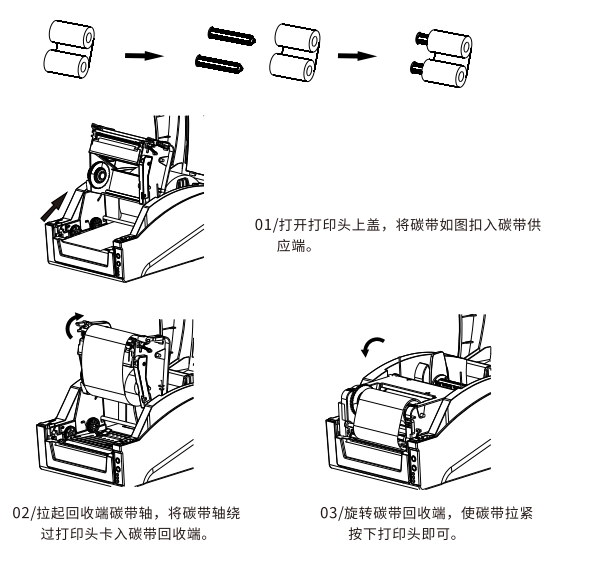 01/打开打印头上盖，将碳带如图扣入碳带供应端。

02/拉起回收端碳带轴，将碳带轴绕过打印头卡入碳带回收端。

03/旋转碳带回收端，使碳带拉紧按下打印头即可。