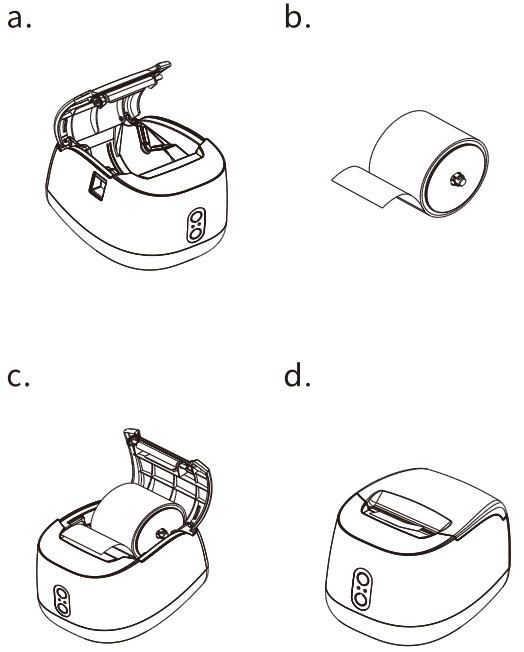 a.

b.

c.

d.