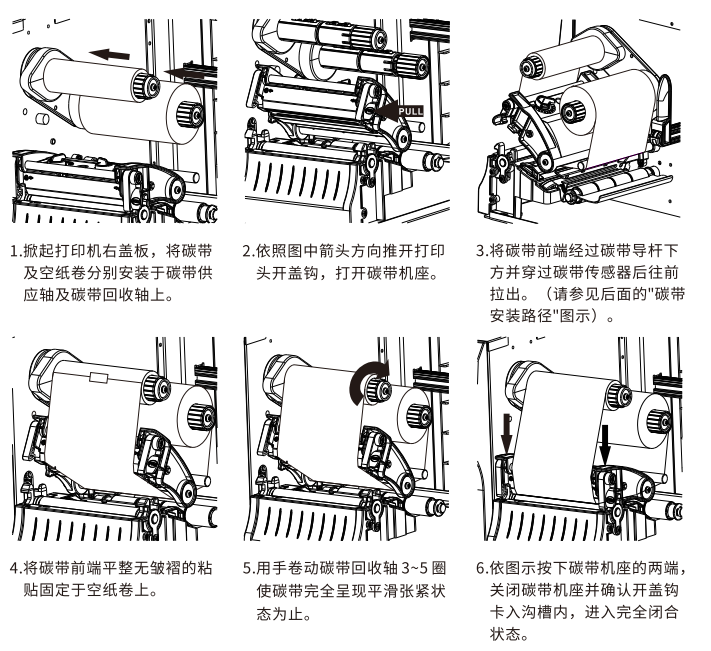 PULL

1.掀起打印机右盖板，将碳带及空纸卷分别安装于碳带供应轴及碳带回收轴上。

2.依照图中箭头方向推开打印头开盖钩，打开碳带机座。

3.将碳带前端经过碳带导杆下方并穿过碳带传感器后往前拉出。（请参见后面的"碳带安装路径"图示）。

4.将碳带前端平整无皱褶的粘贴固定于空纸卷上。

5.用手卷动碳带回收轴 3~5 圈使碳带完全呈现平滑张紧状态为止。

6.依图示按下碳带机座的两端，关闭碳带机座并确认开盖钩卡入沟槽内，进入完全闭合状态。