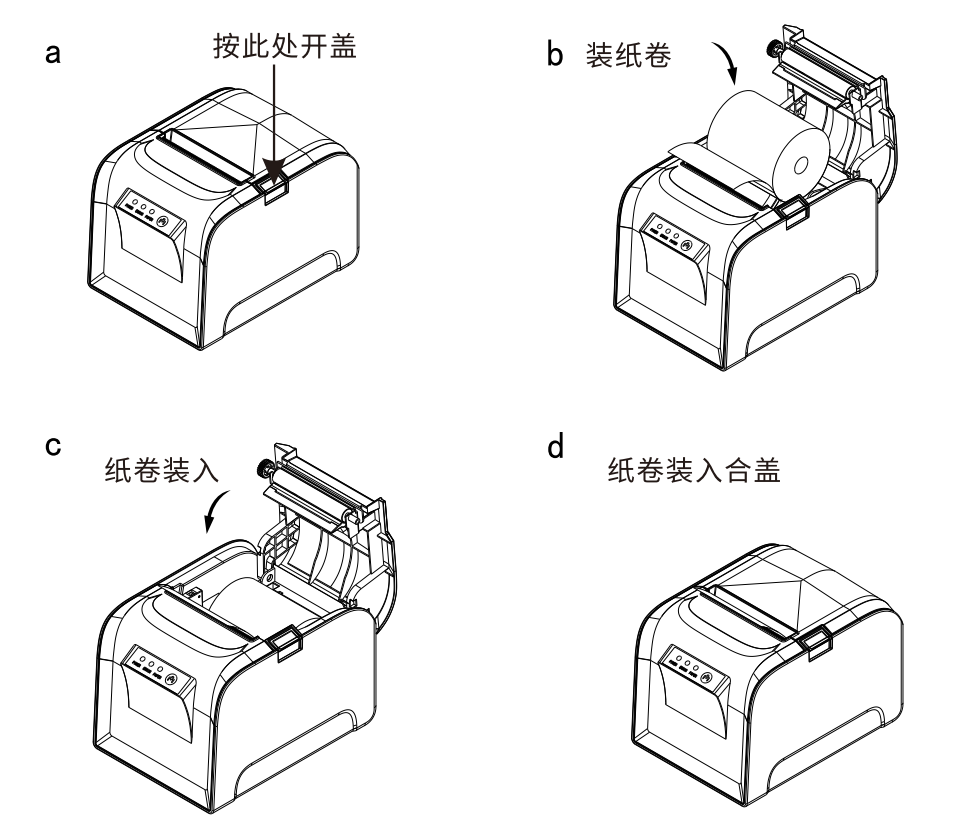 a
按此处开盖

b 装纸卷

c
纸卷装入

d
纸卷装入合盖